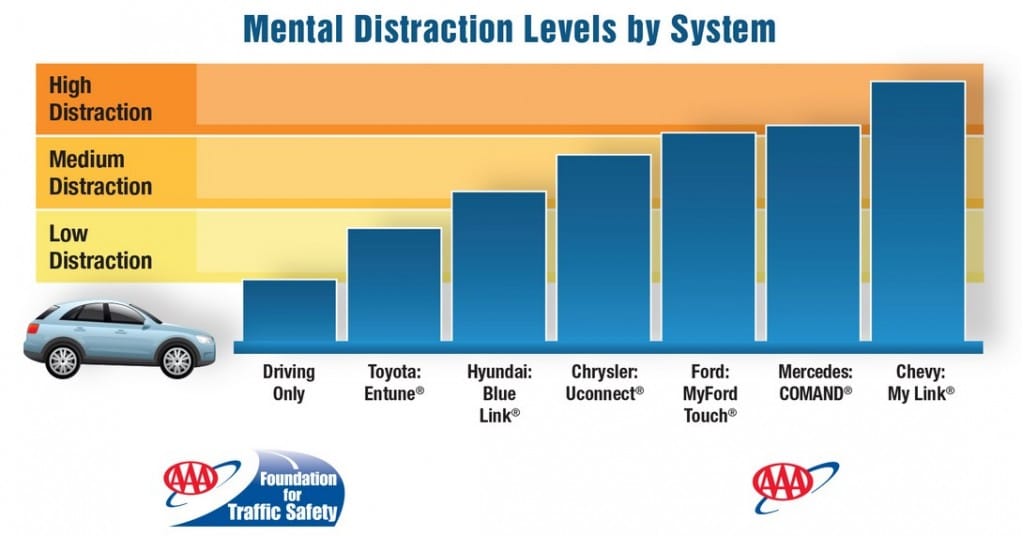 Mental Distraction Levels by System

High Distraction

Medium Distraction

Low Distraction

Driving Only

Toyota: Entune®

Hyundai: Blue Link®

Chrysler: Uconnect®

Ford: MyFord Touch®

Mercedes: COMAND®

Chevy: My Link®

AAA Foundation for Traffic Safety

AAA