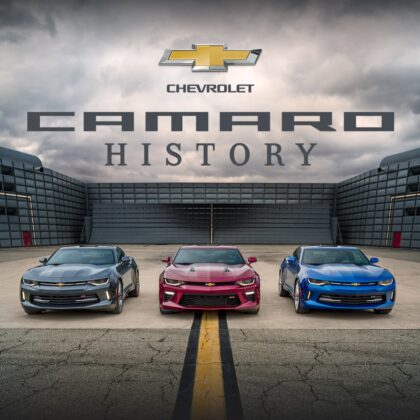 CHEVROLET
CAMARO
HISTORY