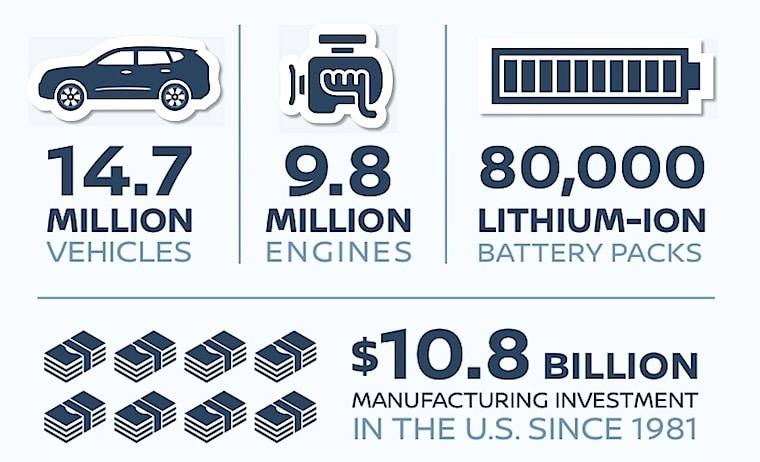 14.7
MILLION
VEHICLES

9.8
MILLION
ENGINES

80,000
LITHIUM-ION
BATTERY PACKS

$10.8 BILLION
MANUFACTURING INVESTMENT
IN THE U.S. SINCE 1981